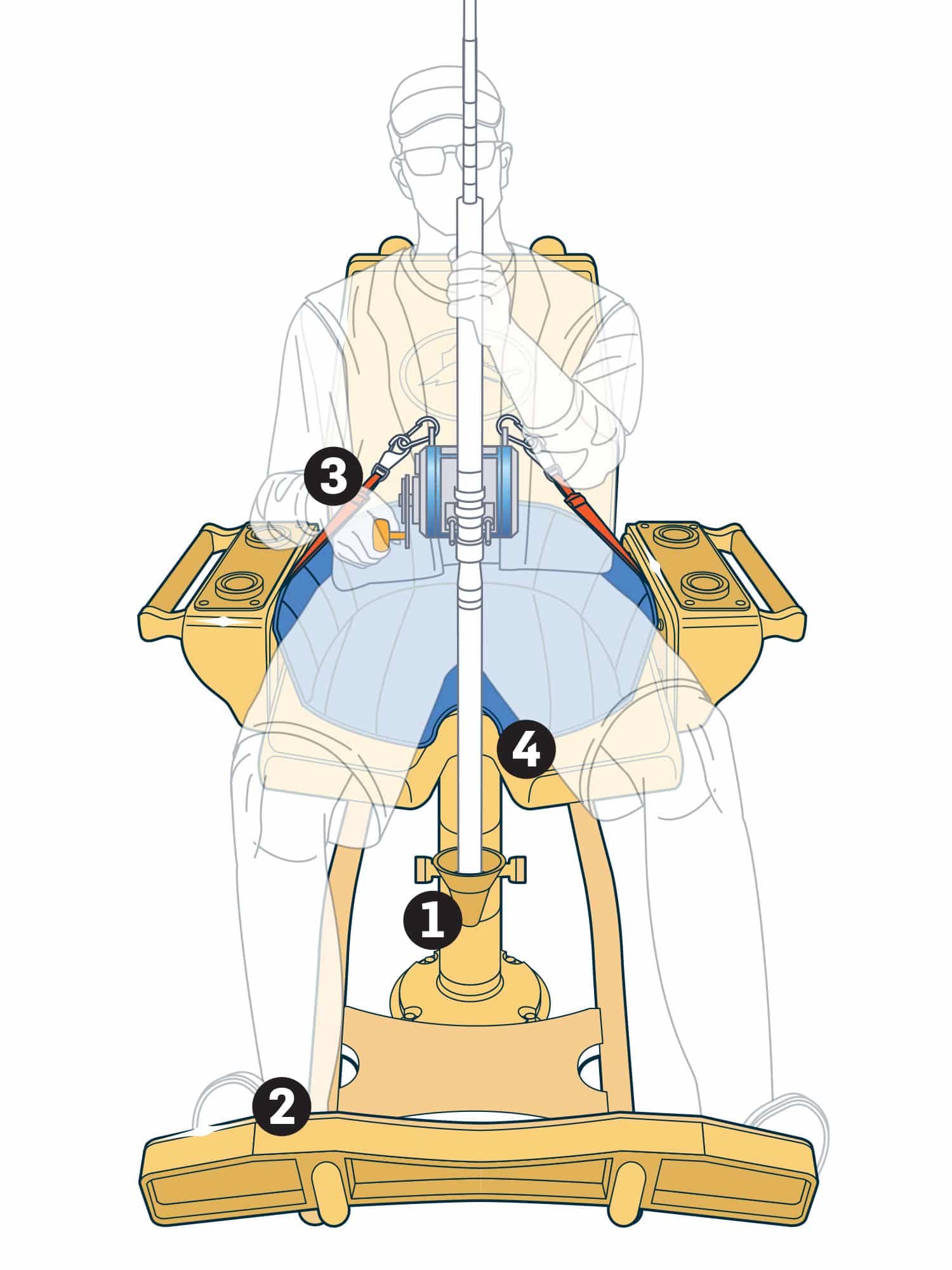 3

4

1

2